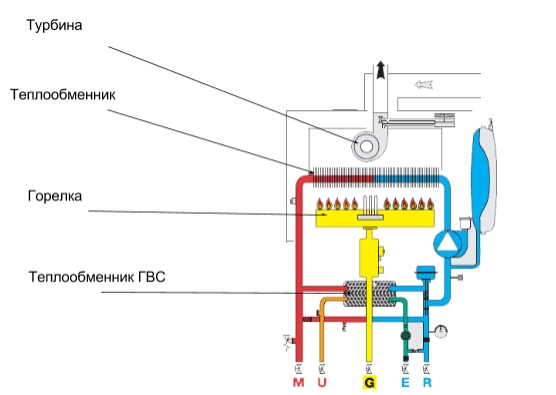 Турбина

Теплообменник

Горелка

Теплообменник ГВС

M U G E R